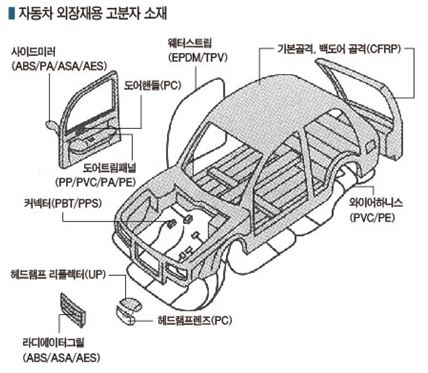 자동차 외장재용 고분자 소재

사이드미러
(ABS/PA/ASA/AES)

웨터스트립
(EPDM/TPV)

기본골격, 백도어 골격(CFRP)

도어핸들(PC)

도어트림패널
(PP/PVC/PA/PE)

커넥터(PBT/PPS)

와이어하니스
(PVC/PE)

헤드램프 리플렉터(UP)

헤드램프렌즈(PC)

라디에이터그릴
(ABS/ASA/AES)