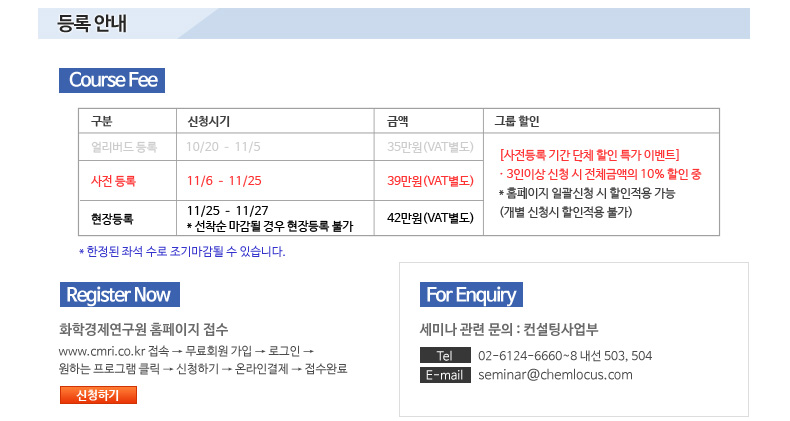 등록 안내

Course Fee

| 구분 | 신청시기 | 금액 | 그룹 할인 |
|---|---|---|---|
| 얼리버드 등록 | 10/20 - 11/5 | 35만원(VAT별도) | [사전등록 기간 단체 할인 특가 이벤트] · 3인이상 신청 시 전체금액의 10% 할인 중 * 홈페이지 일괄신청 시 할인적용 가능 (개별 신청시 할인적용 불가) |
| 사전 등록 | 11/6 - 11/25 | 39만원(VAT별도) | |
| 현장등록 | 11/25 - 11/27 * 선착순 마감될 경우 현장등록 불가 | 42만원(VAT별도) | |

* 한정된 좌석 수로 조기마감될 수 있습니다.

Register Now

화학경제연구원 홈페이지 접수

www.cmri.co.kr 접속 → 무료회원 가입 → 로그인 → 원하는 프로그램 클릭 → 신청하기 → 온라인결제 → 접수완료

신청하기

For Enquiry

세미나 관련 문의 : 컨설팅사업부

Tel 02-6124-6660~8 내선 503, 504
E-mail seminar@chemlocus.com